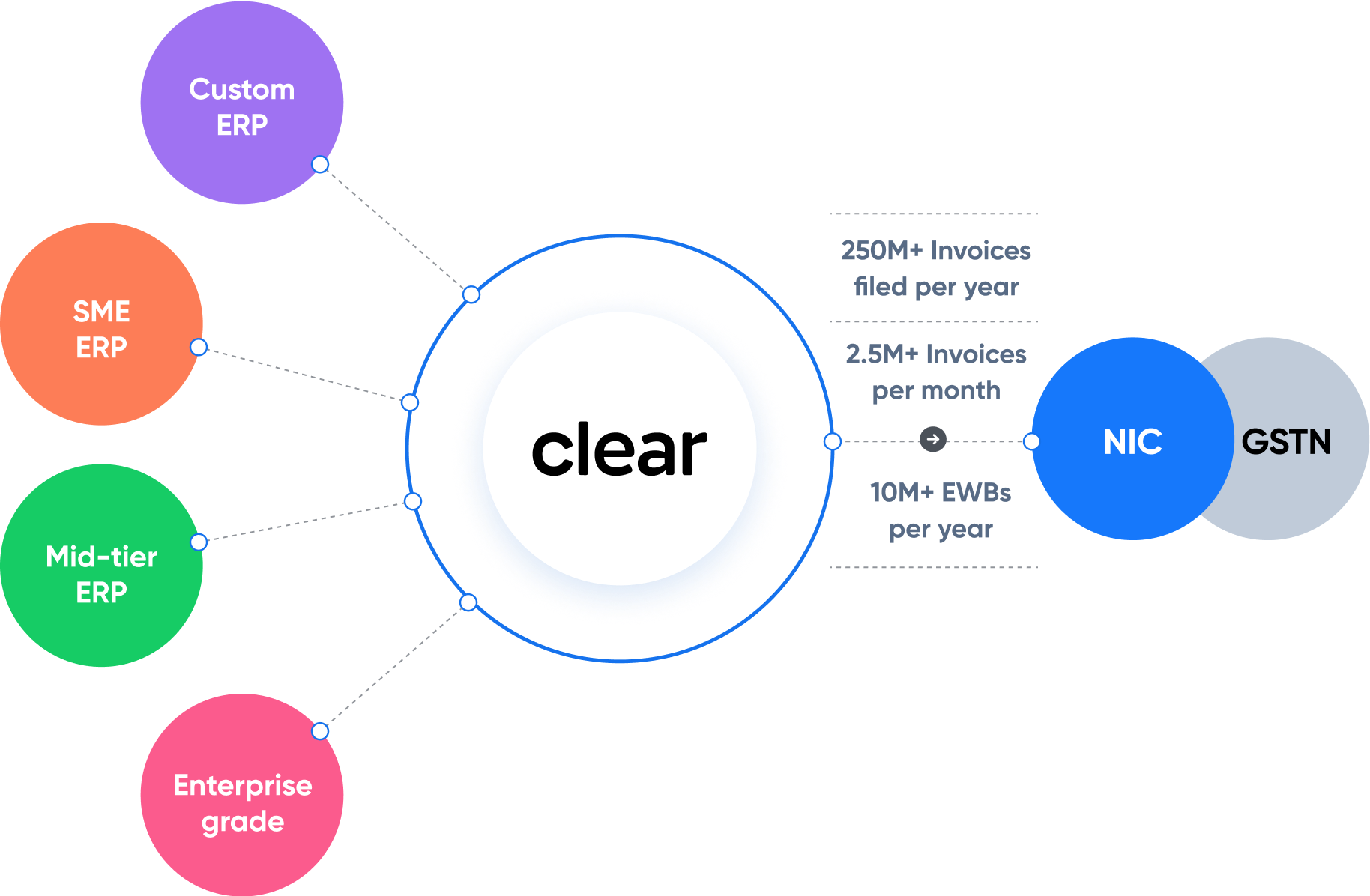 Custom ERP

SME ERP

Mid-tier ERP

Enterprise grade

clear

250M+ Invoices filed per year

2.5M+ Invoices per month

10M+ EWBs per year

NIC

GSTN